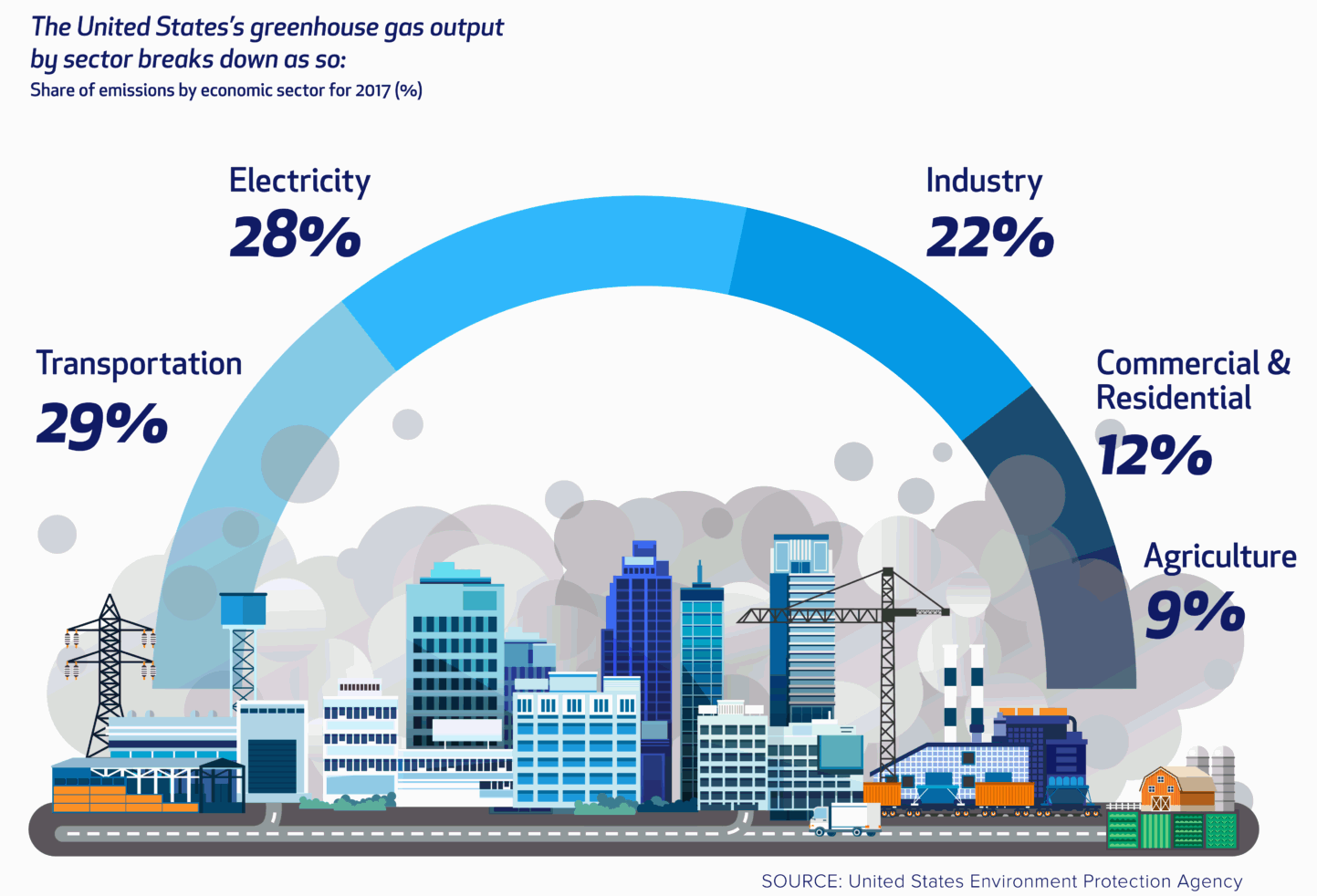 The United States's greenhouse gas output by sector breaks down as so:
Share of emissions by economic sector for 2017 (%)

Transportation
29%

Electricity
28%

Industry
22%

Commercial & Residential
12%

Agriculture
9%

SOURCE: United States Environment Protection Agency